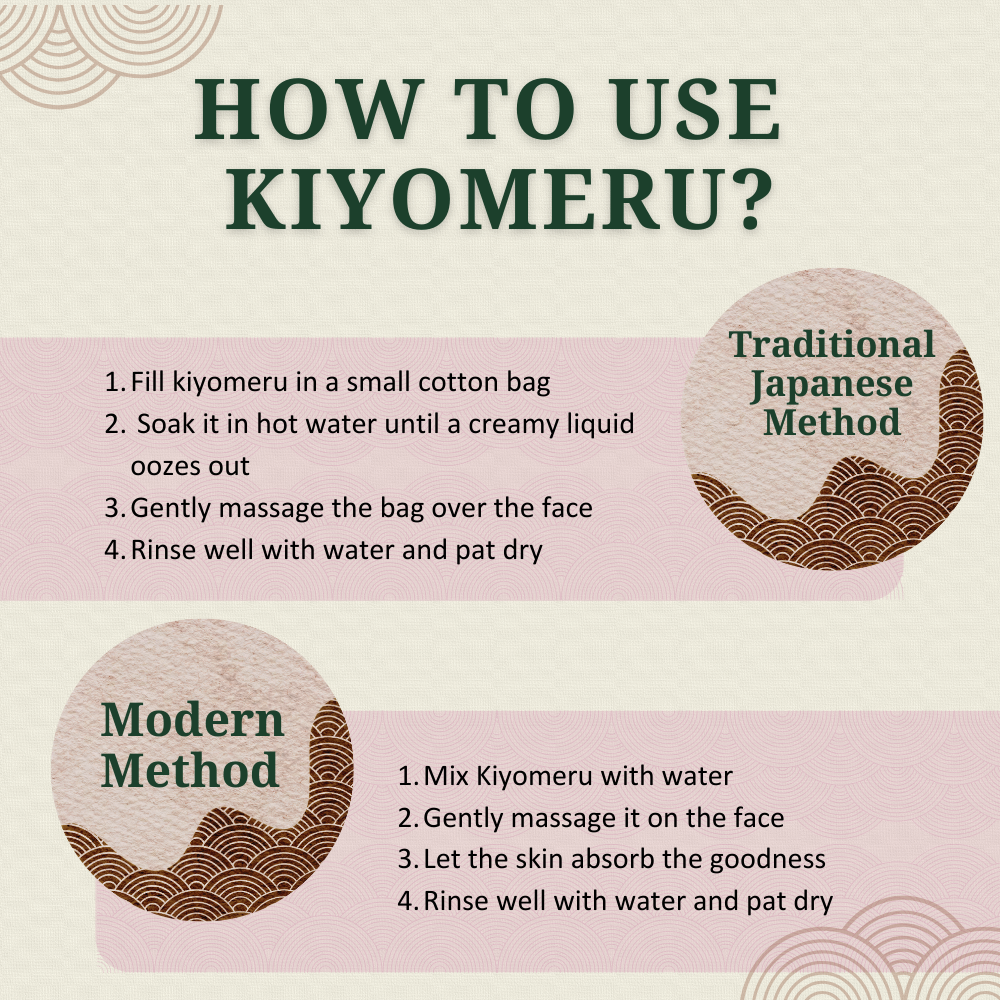 HOW TO USE KIYOMERU?

Traditional Japanese Method

1. Fill kiyomeru in a small cotton bag
2. Soak it in hot water until a creamy liquid oozes out
3. Gently massage the bag over the face
4. Rinse well with water and pat dry

Modern Method

1. Mix Kiyomeru with water
2. Gently massage it on the face
3. Let the skin absorb the goodness
4. Rinse well with water and pat dry